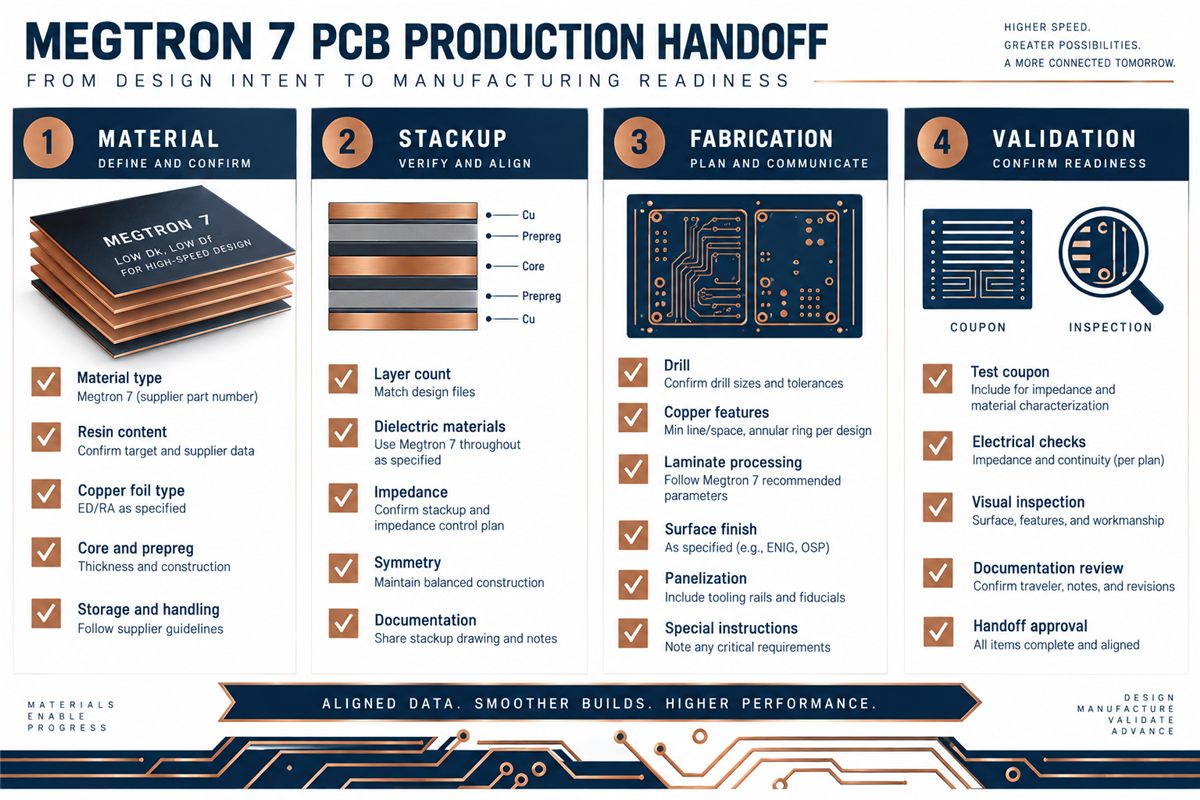 MEGTRON 7 PCB PRODUCTION HANDOFF
FROM DESIGN INTENT TO MANUFACTURING READINESS

HIGHER SPEED.
GREATER POSSIBILITIES.
A MORE CONNECTED TOMORROW.

1 MATERIAL
DEFINE AND CONFIRM

MEGTRON 7
LOW Dk, LOW Df
FOR HIGH-SPEED DESIGN

Material type
Megtron 7 (supplier part number)

Resin content
Confirm target and supplier data

Copper foil type
ED/RA as specified

Core and prepreg
Thickness and construction

Storage and handling
Follow supplier guidelines

2 STACKUP
VERIFY AND ALIGN

Cu
Prepreg
Core
Prepreg
Cu

Layer count
Match design files

Dielectric materials
Use Megtron 7 throughout as specified

Impedance
Confirm stackup and impedance control plan

Symmetry
Maintain balanced construction

Documentation
Share stackup drawing and notes

3 FABRICATION
PLAN AND COMMUNICATE

Drill
Confirm drill sizes and tolerances

Copper features
Min line/space, annular ring per design

Laminate processing
Follow Megtron 7 recommended parameters

Surface finish
As specified (e.g., ENIG, OSP)

Panelization
Include tooling rails and fiducials

Special instructions
Note any critical requirements

4 VALIDATION
CONFIRM READINESS

COUPON
INSPECTION

Test coupon
Include for impedance and material characterization

Electrical checks
Impedance and continuity (per plan)

Visual inspection
Surface, features, and workmanship

Documentation review
Confirm traveler, notes, and revisions

Handoff approval
All items complete and aligned

MATERIALS
ENABLE
PROGRESS

ALIGNED DATA. SMOOTHER BUILDS. HIGHER PERFORMANCE.

DESIGN
MANUFACTURE
VALIDATE
ADVANCE