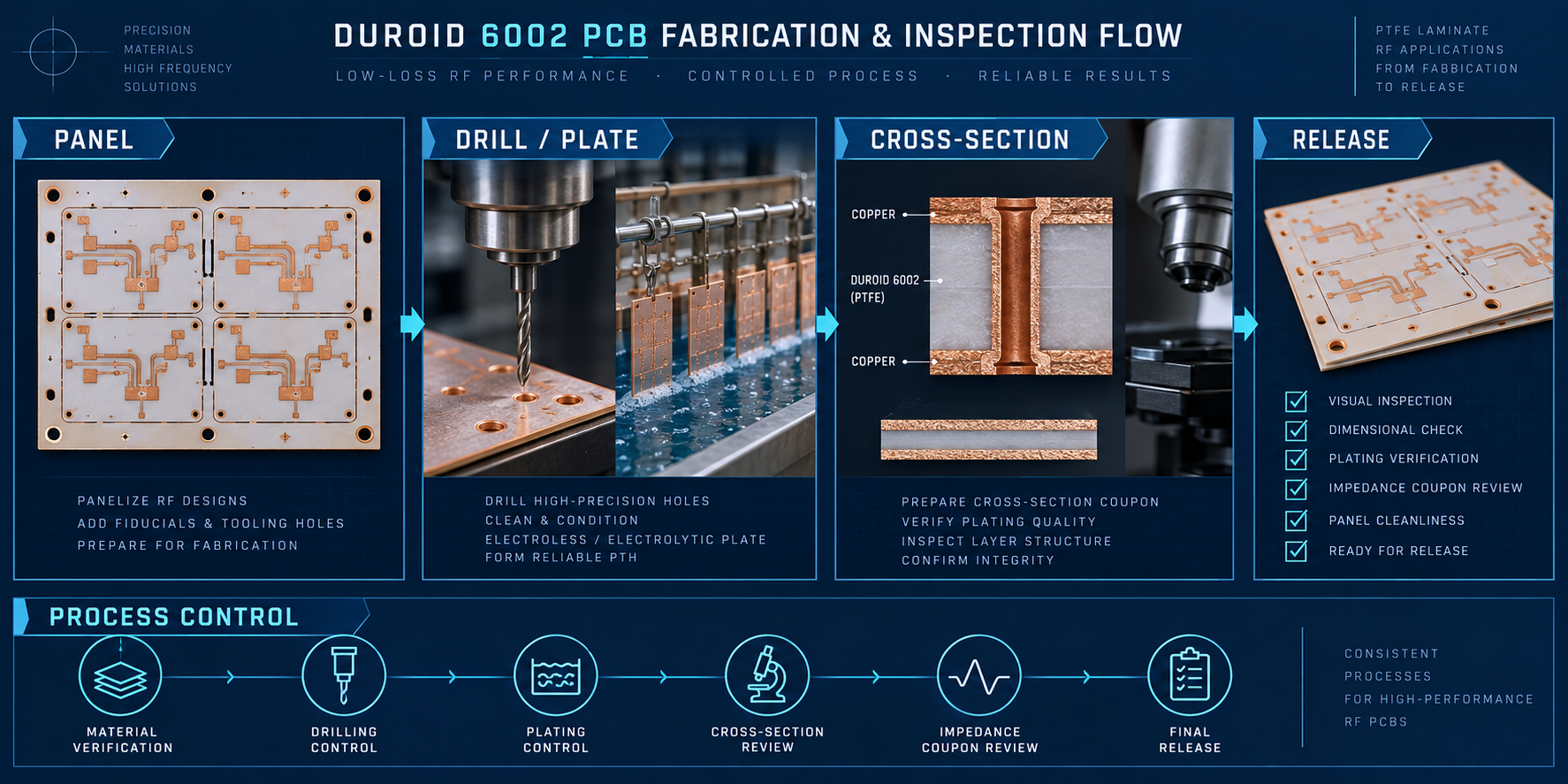 PRECISION MATERIALS HIGH FREQUENCY SOLUTIONS

DUROID 6002 PCB FABRICATION & INSPECTION FLOW

LOW-LOSS RF PERFORMANCE · CONTROLLED PROCESS · RELIABLE RESULTS

PTFE LAMINATE RF APPLICATIONS FROM FABBICATION TO RELEASE

PANEL

PANELIZE RF DESIGNS
ADD FIDUCIALS & TOOLING HOLES
PREPARE FOR FABRICATION

DRILL / PLATE

DRILL HIGH-PRECISION HOLES
CLEAN & CONDITION
ELECTROLESS / ELECTROLYTIC PLATE
FORM RELIABLE PTH

CROSS-SECTION

COPPER
DUROID 6002 (PTFE)
COPPER

PREPARE CROSS-SECTION COUPON
VERIFY PLATING QUALITY
INSPECT LAYER STRUCTURE
CONFIRM INTEGRITY

RELEASE

VISUAL INSPECTION
DIMENSIONAL CHECK
PLATING VERIFICATION
IMPEDANCE COUPON REVIEW
PANEL CLEANLINESS
READY FOR RELEASE

PROCESS CONTROL

MATERIAL VERIFICATION
DRILLING CONTROL
PLATING CONTROL
CROSS-SECTION REVIEW
IMPEDANCE COUPON REVIEW
FINAL RELEASE

CONSISTENT PROCESSES FOR HIGH-PERFORMANCE RF PCBS