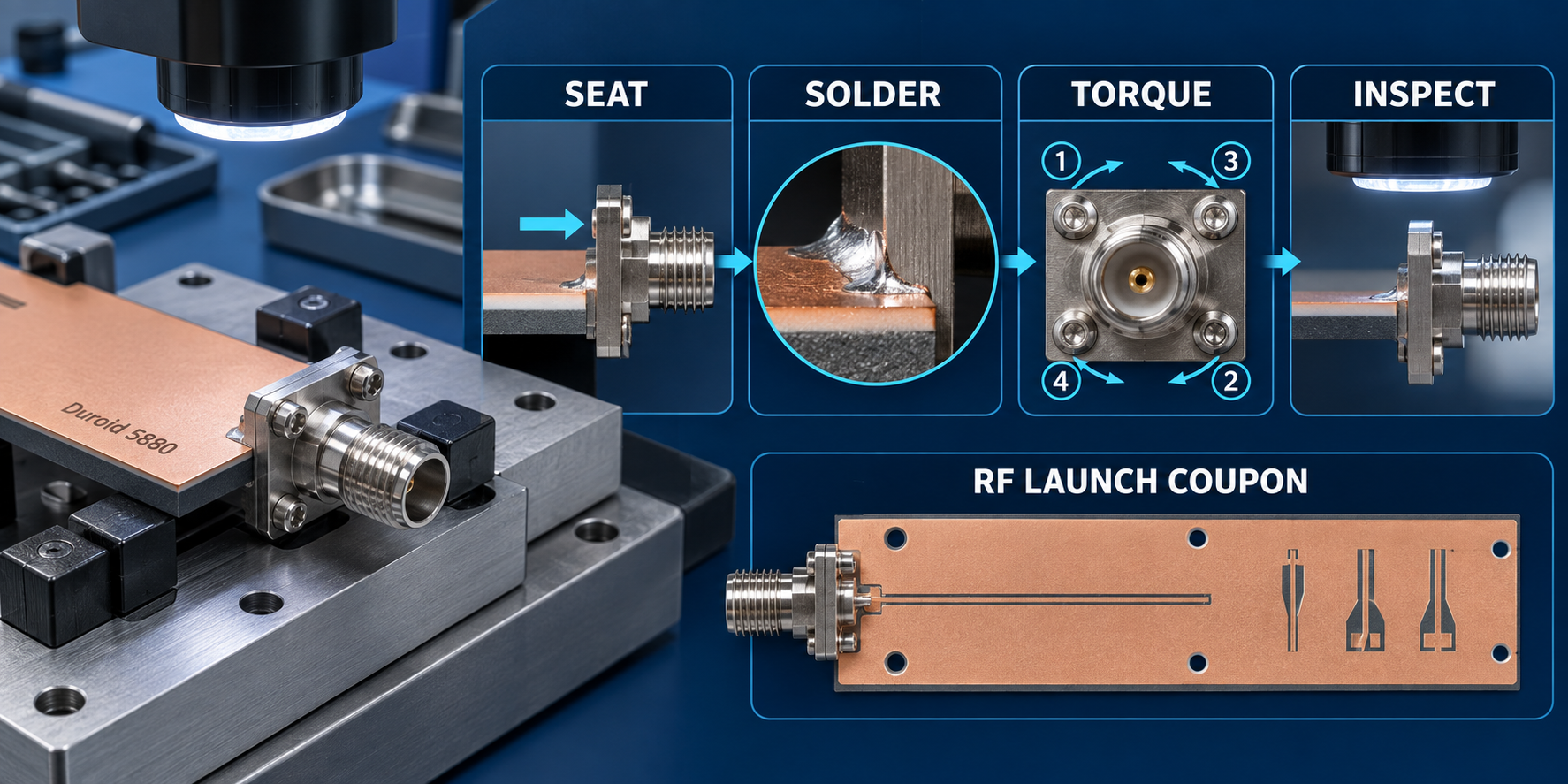 Duroid 5880

SEAT

SOLDER

TORQUE

1

3

4

2

INSPECT

RF LAUNCH COUPON